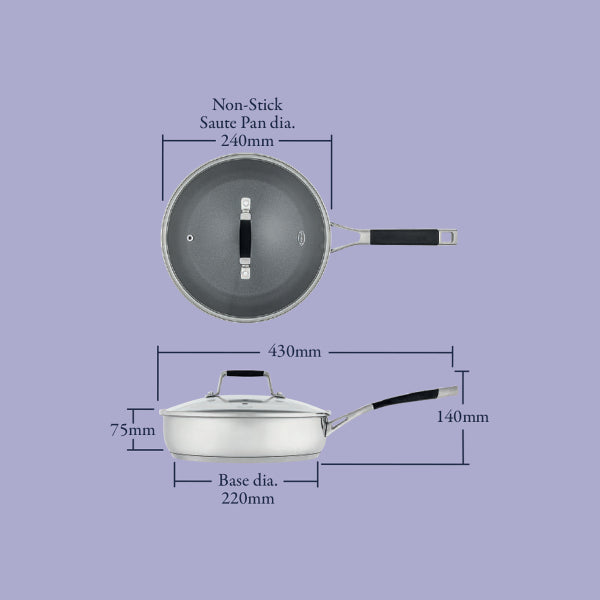 Non-Stick
Saute Pan dia.
240mm

430mm

75mm

140mm

Base dia.
220mm